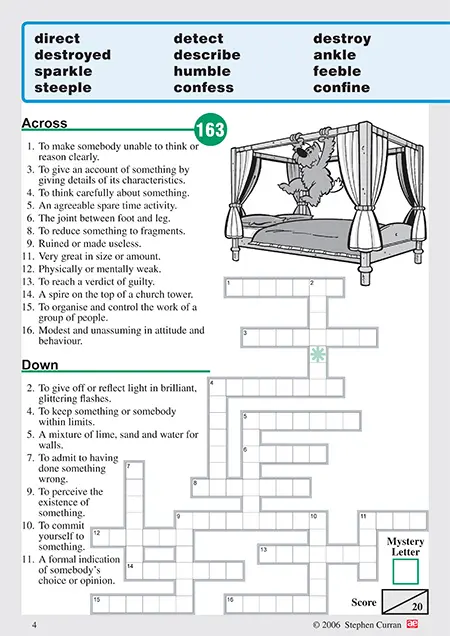 direct
destroyed
sparkle
steeple

detect
describe
humble
confess

destroy
ankle
feeble
confine

Across

163

1. To make somebody unable to think or reason clearly.
3. To give an account of something by giving details of its characteristics.
4. To think carefully about something.
5. An agreeable spare time activity.
6. The joint between foot and leg.
8. To reduce something to fragments.
9. Ruined or made useless.
11. Very great in size or amount.
12. Physically or mentally weak.
13. To reach a verdict of guilty.
14. A spire on the top of a church tower.
15. To organise and control the work of a group of people.
16. Modest and unassuming in attitude and behaviour.

Down

2. To give off or reflect light in brilliant, glittering flashes.
4. To keep something or somebody within limits.
5. A mixture of lime, sand and water for walls.
7. To admit to having done something wrong.
9. To perceive the existence of something.
10. To commit yourself to something.
11. A formal indication of somebody's choice or opinion.

1 2 3 4 5 6 7 8 9 10 11 12 13 14 15 16

Mystery Letter

Score 20

4

© 2006 Stephen Curran ae