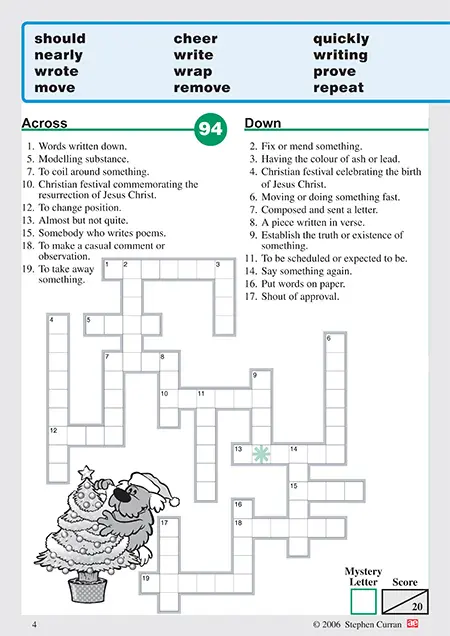 should
nearly
wrote
move

cheer
write
wrap
remove

quickly
writing
prove
repeat

Across

94

1. Words written down.
5. Modelling substance.
7. To coil around something.
10. Christian festival commemorating the resurrection of Jesus Christ.
12. To change position.
13. Almost but not quite.
15. Somebody who writes poems.
18. To make a casual comment or observation.
19. To take away something.

Down

2. Fix or mend something.
3. Having the colour of ash or lead.
4. Christian festival celebrating the birth of Jesus Christ.
6. Moving or doing something fast.
7. Composed and sent a letter.
8. A piece written in verse.
9. Establish the truth or existence of something.
11. To be scheduled or expected to be.
14. Say something again.
16. Put words on paper.
17. Shout of approval.

1 2 3 4 5 6 7 8 9 10 11 12 13 14 15 16 17 18 19

Mystery Letter

Score

20

4

© 2006 Stephen Curran ae